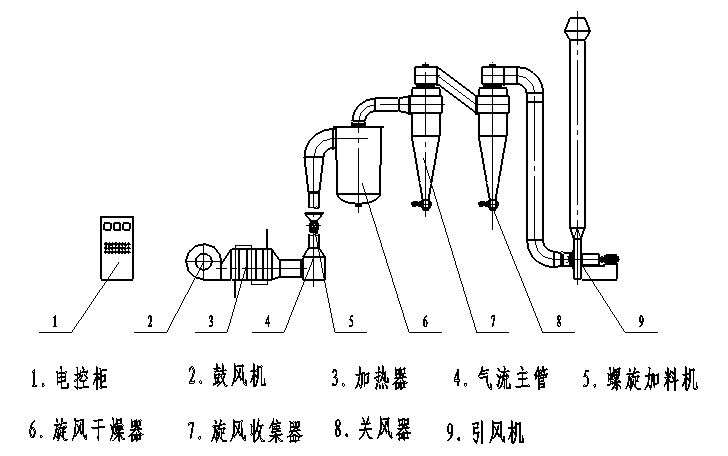 1 2 3 4 5 6 7 8 9

1. 电控柜　2. 鼓风机　3. 加热器　4. 气流主管　5. 螺旋加料机

6. 旋风干燥器　7. 旋风收集器　8. 关风器　9. 引风机